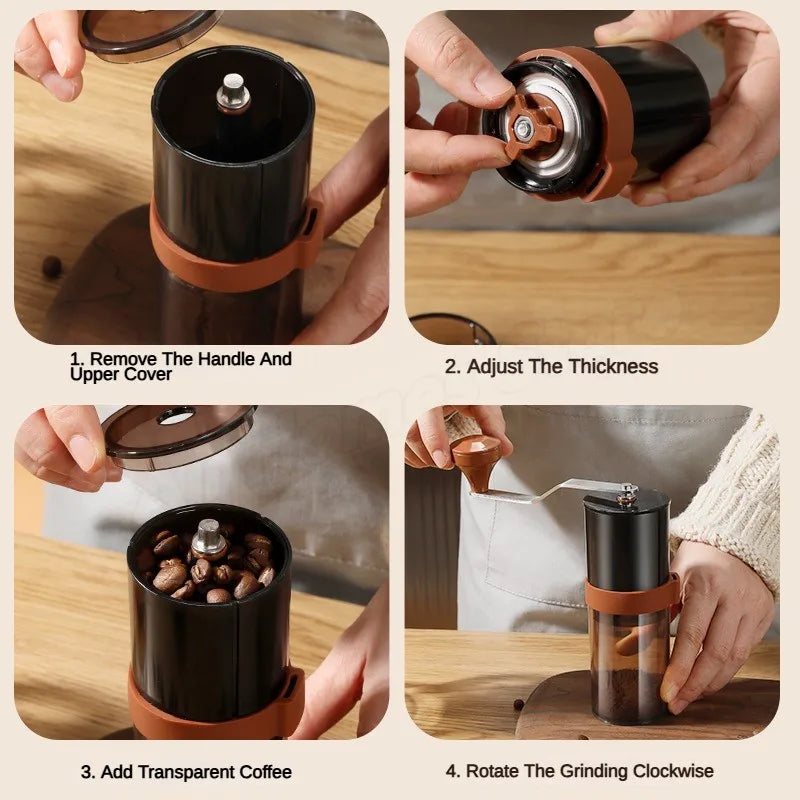 1. Remove The Handle And Upper Cover

2. Adjust The Thickness

3. Add Transparent Coffee

4. Rotate The Grinding Clockwise